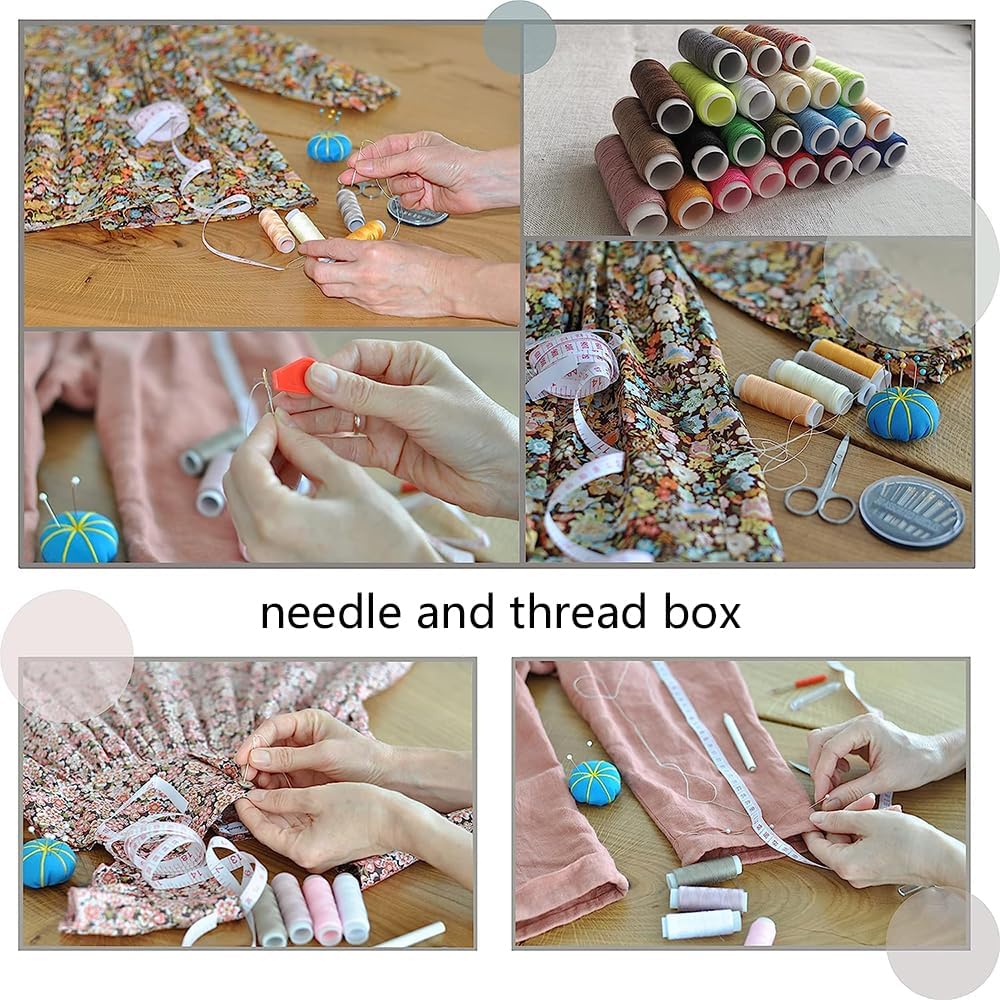 needle and thread box