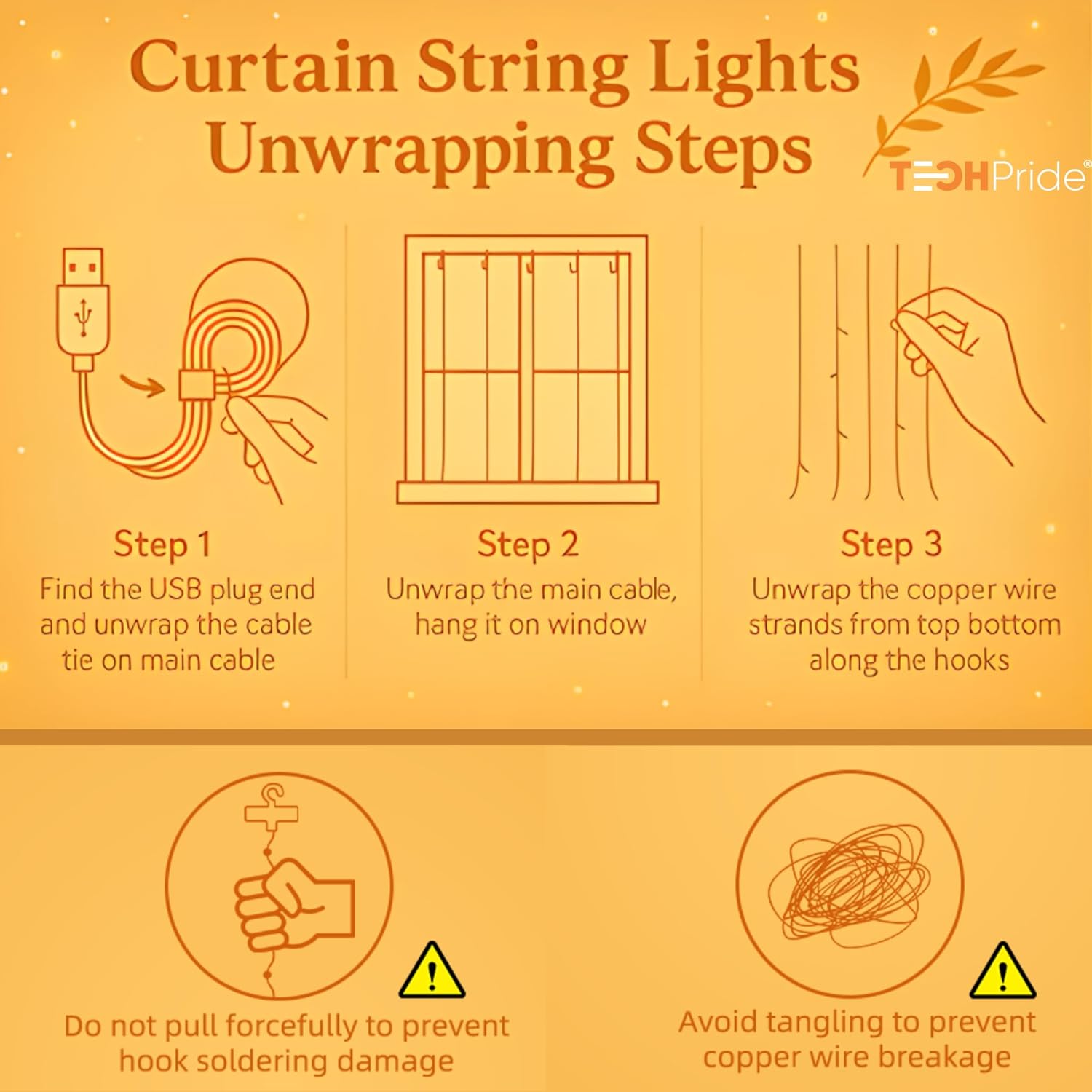 Curtain String Lights Unwrapping Steps

TECHPride®

Step 1
Find the USB plug end and unwrap the cable tie on main cable

Step 2
Unwrap the main cable, hang it on window

Step 3
Unwrap the copper wire strands from top bottom along the hooks

Do not pull forcefully to prevent hook soldering damage

Avoid tangling to prevent copper wire breakage